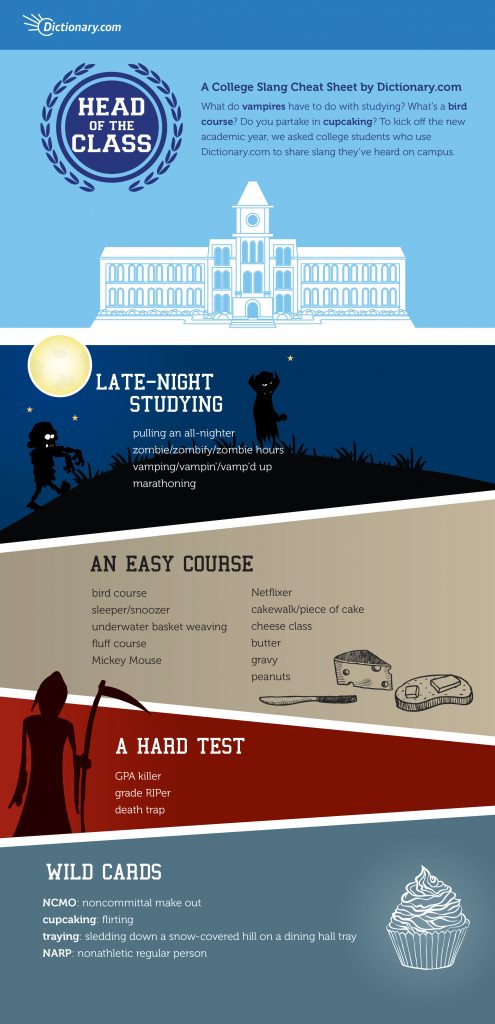 Dictionary.com

HEAD OF THE CLASS

A College Slang Cheat Sheet by Dictionary.com
What do vampires have to do with studying? What's a bird course? Do you partake in cupcaking? To kick off the new academic year, we asked college students who use Dictionary.com to share slang they've heard on campus.

LATE-NIGHT STUDYING

pulling an all-nighter
zombie/zombify/zombie hours
vamping/vampin'/vamp'd up
marathoning

AN EASY COURSE

bird course
sleeper/snoozer
underwater basket weaving
fluff course
Mickey Mouse

Netflixer
cakewalk/piece of cake
cheese class
butter
gravy
peanuts

A HARD TEST

GPA killer
grade RIPer
death trap

WILD CARDS

NCMO: noncommittal make out
cupcaking: flirting
traying: sledding down a snow-covered hill on a dining hall tray
NARP: nonathletic regular person